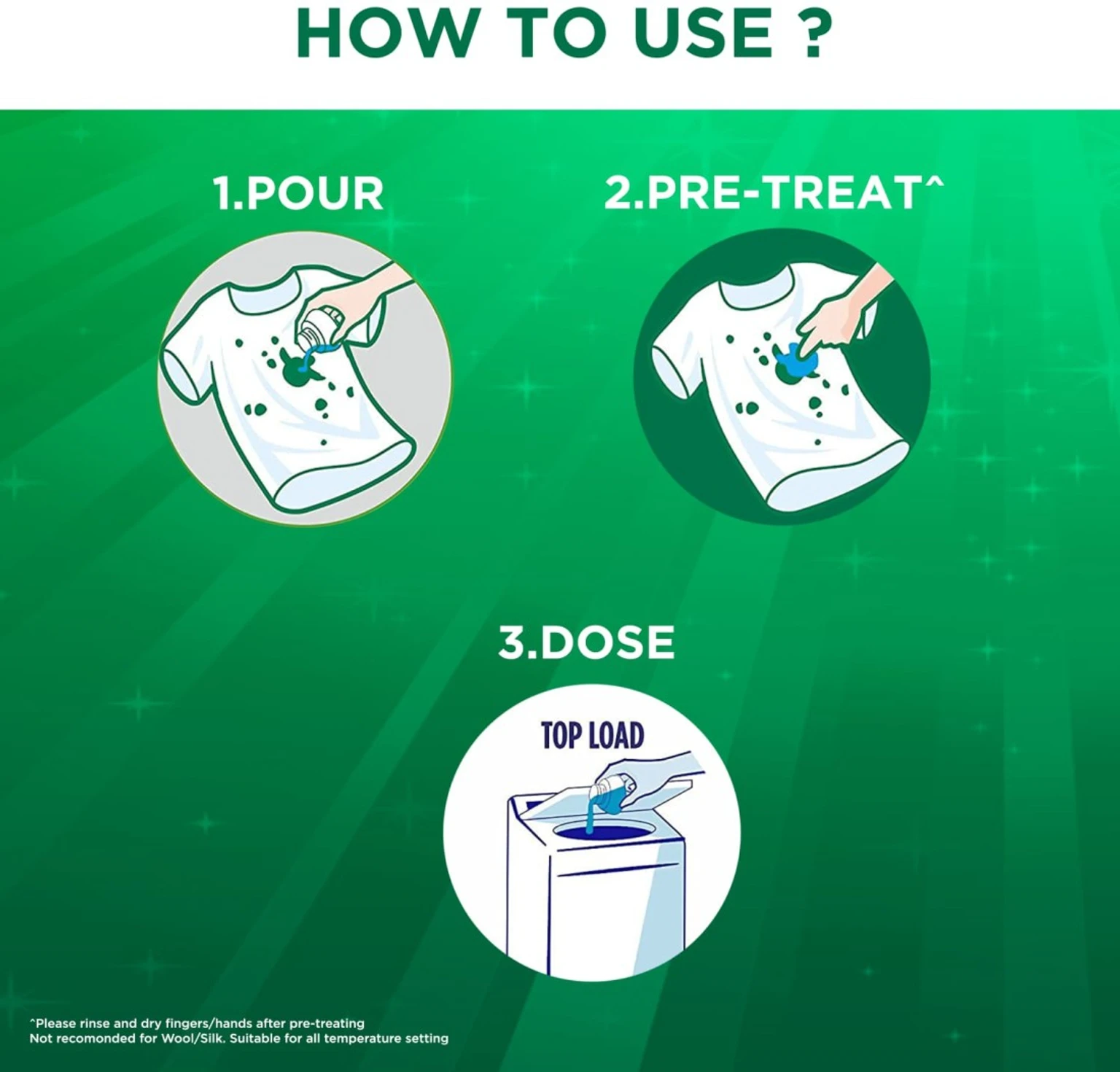 HOW TO USE ?

1.POUR

2.PRE-TREAT^

3.DOSE

TOP LOAD

^Please rinse and dry fingers/hands after pre-treating
Not recomonded for Wool/Silk. Suitable for all temperature setting